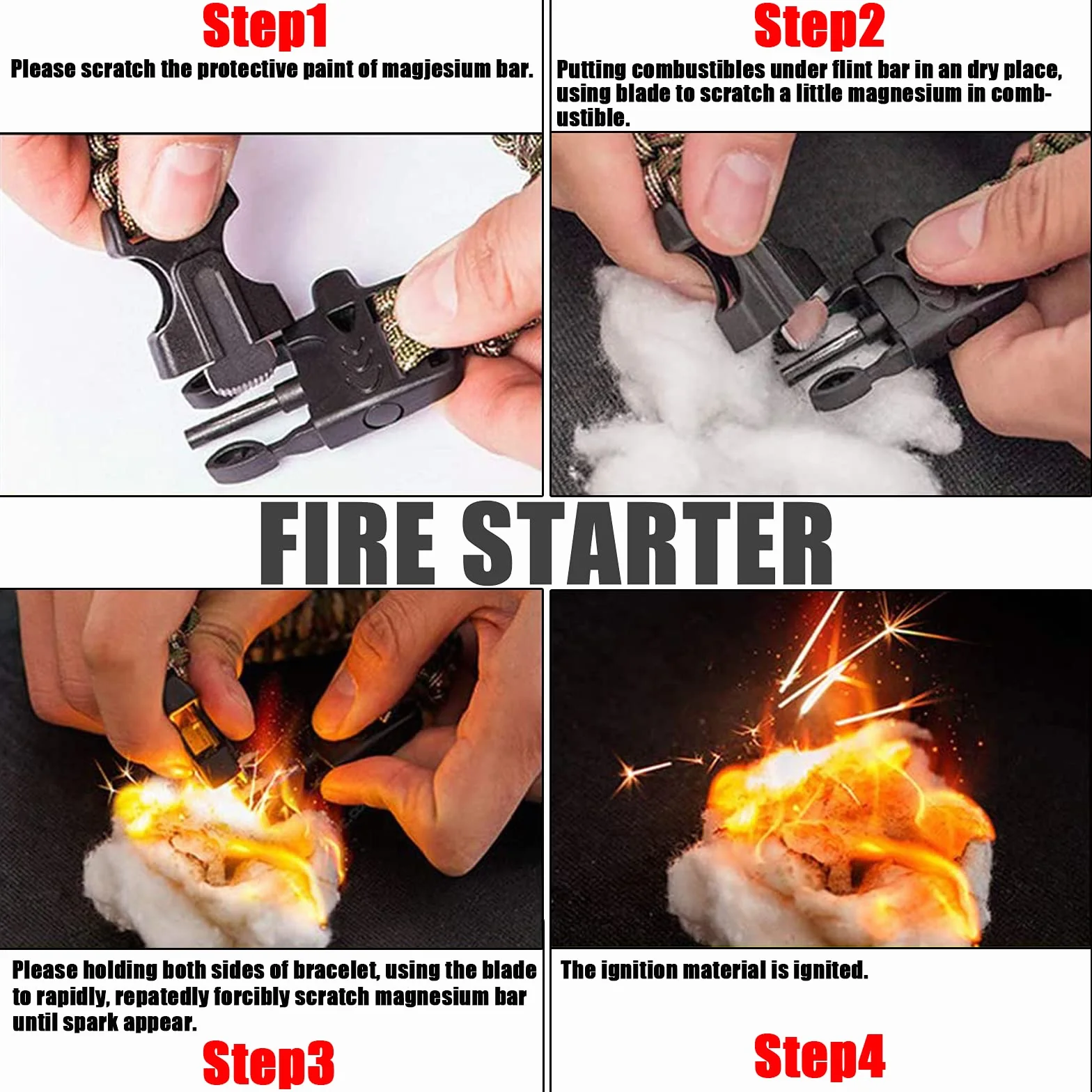 Step1

Please scratch the protective paint of magjesium bar.

Step2

Putting combustibles under flint bar in an dry place, using blade to scratch a little magnesium in combustible.

FIRE STARTER

Please holding both sides of bracelet, using the blade to rapidly, repatedly forcibly scratch magnesium bar until spark appear.

Step3

The ignition material is ignited.

Step4